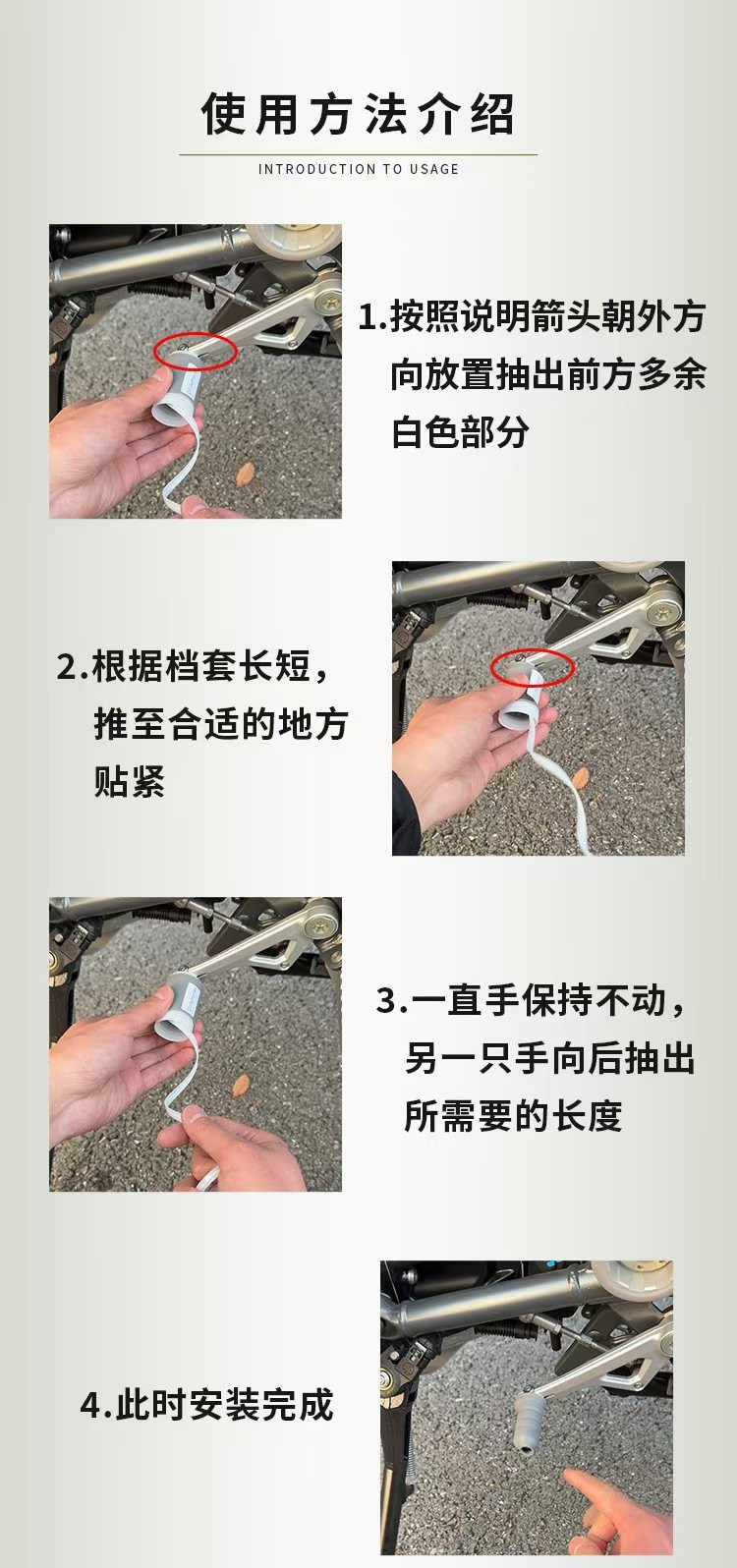 使用方法介绍

INTRODUCTION TO USAGE

1.按照说明箭头朝外方向放置抽出前方多余白色部分

2.根据档套长短，推至合适的地方贴紧

3.一直手保持不动，另一只手向后抽出所需要的长度

4.此时安装完成